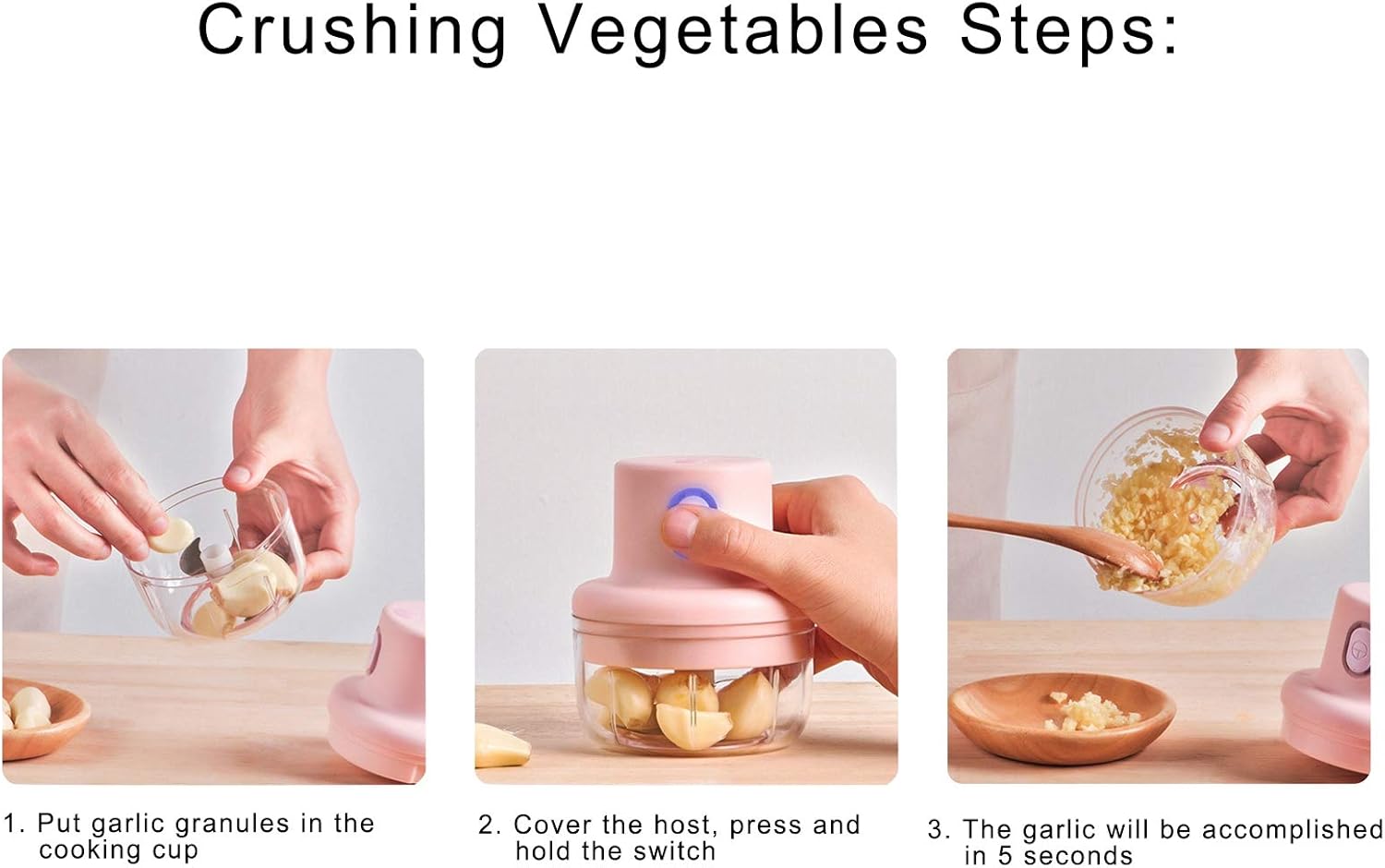 Crushing Vegetables Steps:

1. Put garlic granules in the cooking cup

2. Cover the host, press and hold the switch

3. The garlic will be accomplished in 5 seconds