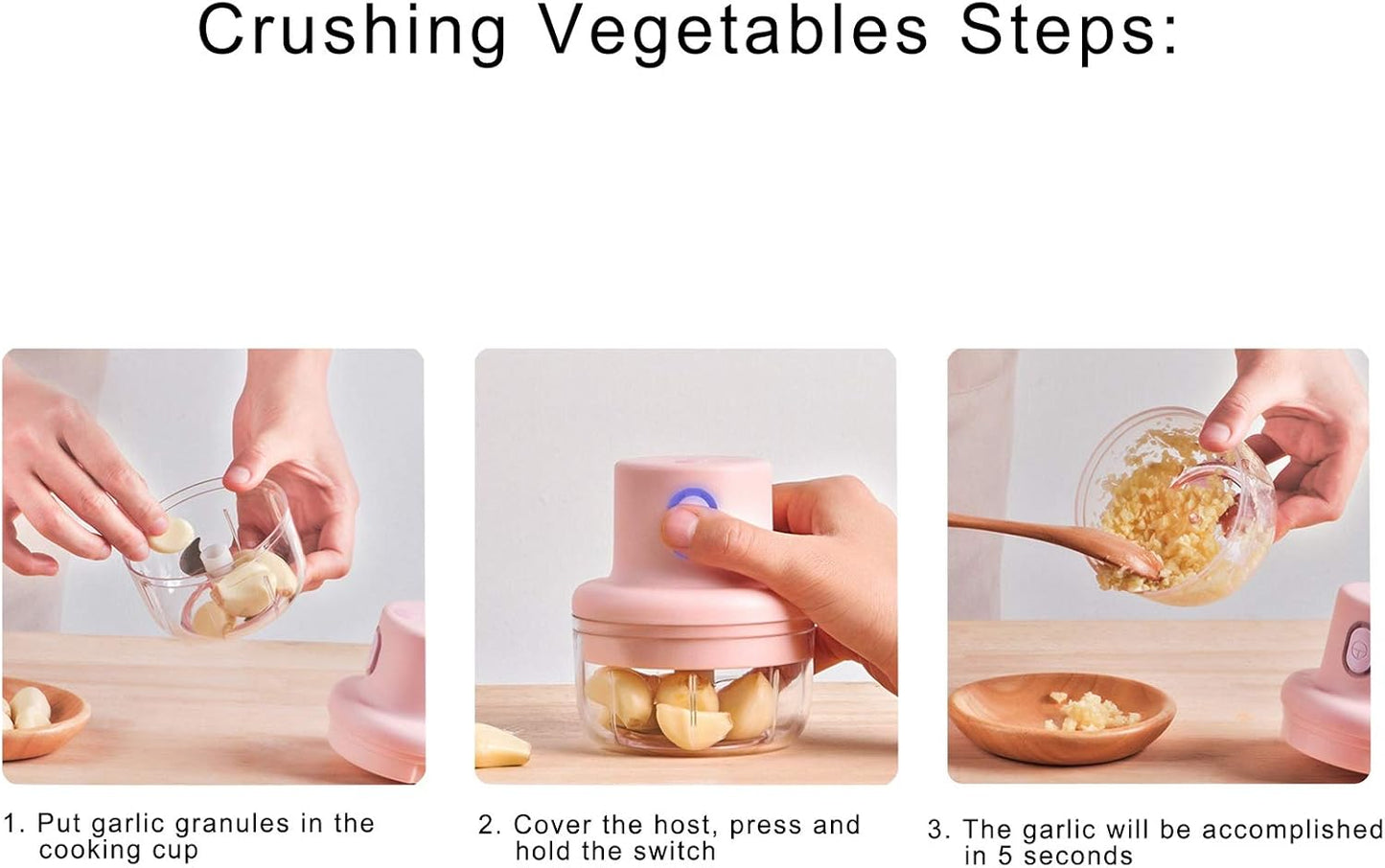 Crushing Vegetables Steps:

1. Put garlic granules in the cooking cup

2. Cover the host, press and hold the switch

3. The garlic will be accomplished in 5 seconds